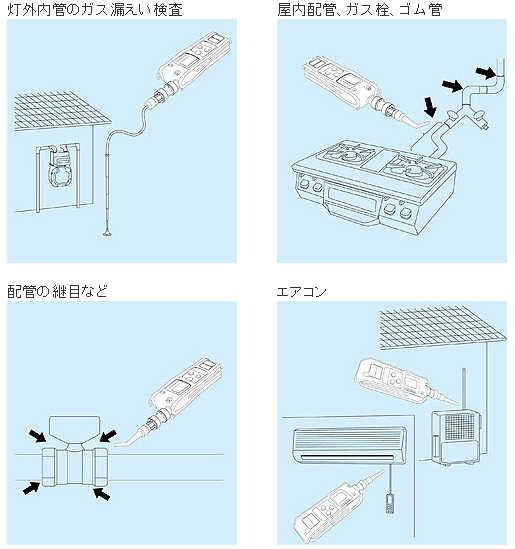 灯外内管のガス漏えい検査

屋内配管、ガス栓、ゴム管

配管の継目など

エアコン