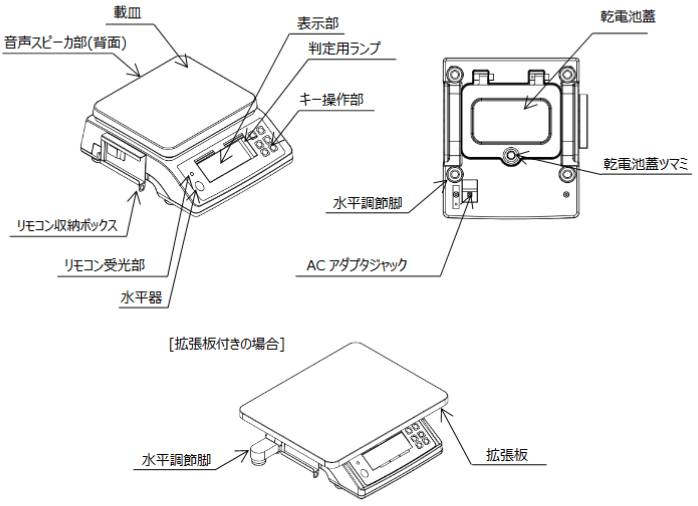 載皿
音声スピーカ部(背面)
表示部
判定用ランプ
キー操作部
リモコン収納ボックス
リモコン受光部
水平器

乾電池蓋
乾電池蓋ツマミ
水平調節脚
AC アダプタジャック

[拡張板付きの場合]
水平調節脚
拡張板